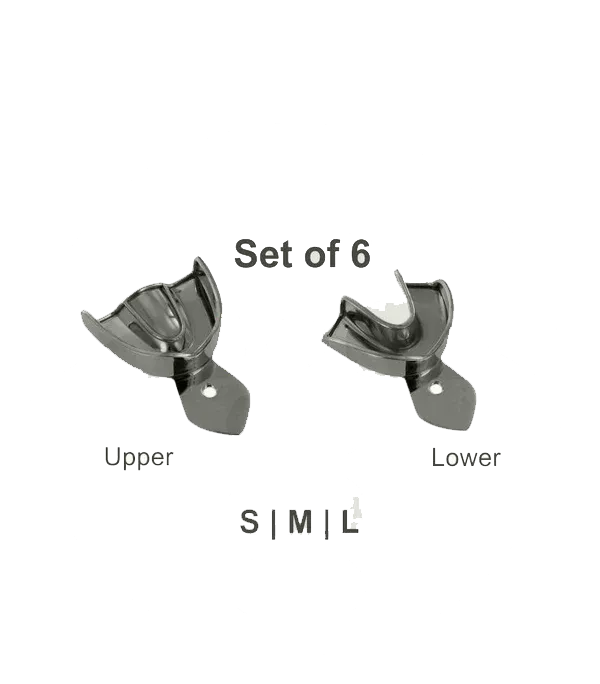 Set of 6

Upper

Lower

S | M | L